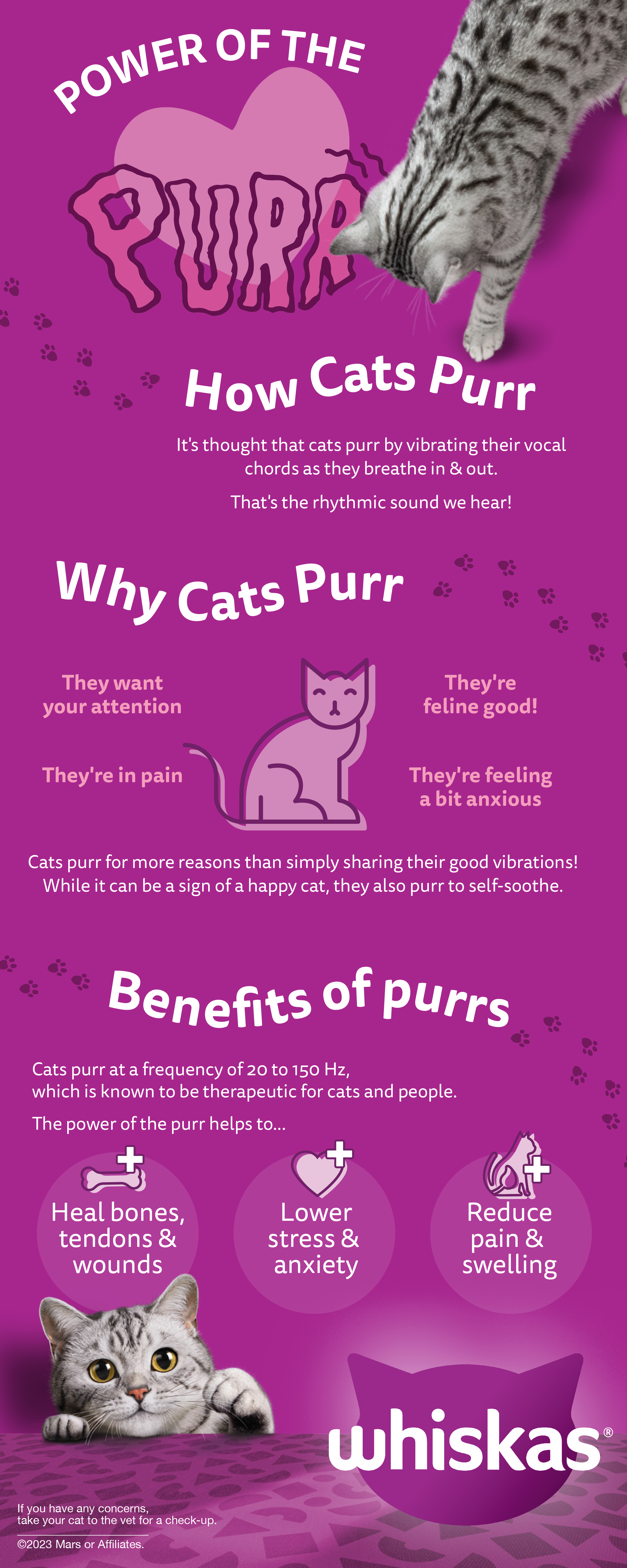 POWER OF THE

PURR

How Cats Purr

It's thought that cats purr by vibrating their vocal chords as they breathe in & out.

That's the rhythmic sound we hear!

Why Cats Purr

They want your attention

They're feline good!

They're in pain

They're feeling a bit anxious

Cats purr for more reasons than simply sharing their good vibrations! While it can be a sign of a happy cat, they also purr to self-soothe.

Benefits of purrs

Cats purr at a frequency of 20 to 150 Hz, which is known to be therapeutic for cats and people.

The power of the purr helps to...

Heal bones, tendons & wounds

Lower stress & anxiety

Reduce pain & swelling

whiskas®

If you have any concerns, take your cat to the vet for a check-up.

©2023 Mars or Affiliates.